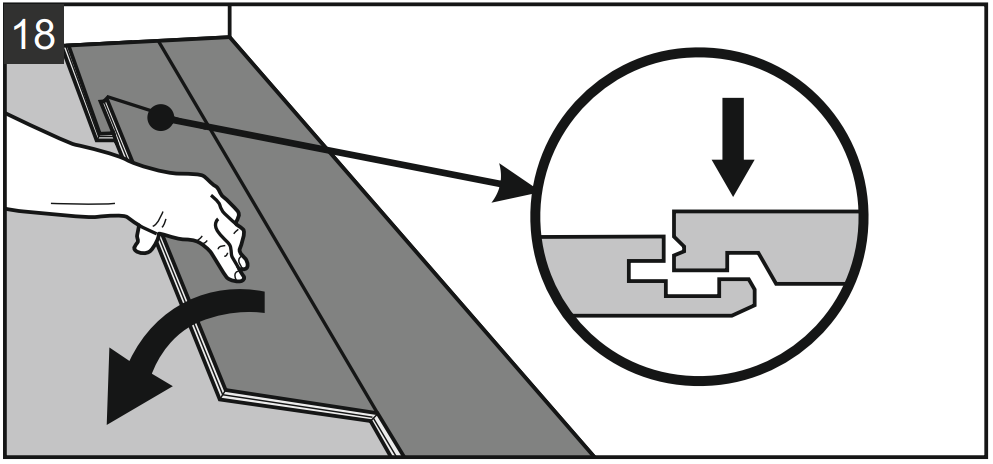 18